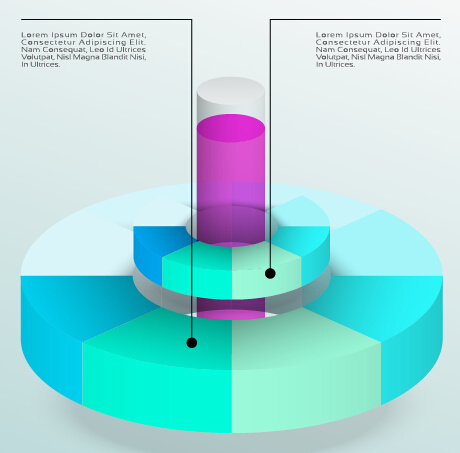 Lorem Ipsum Dolor Sit Amet, Consectetur Adipiscing Elit. Nam Consequat, Leo Id Ultrices Volutpat, Nisl Magna Blandit Nisi, In Ultrices.

Lorem Ipsum Dolor Sit Amet, Consectetur Adipiscing Elit. Nam Consequat, Leo Id Ultrices Volutpat, Nisl Magna Blandit Nisi, In Ultrices.